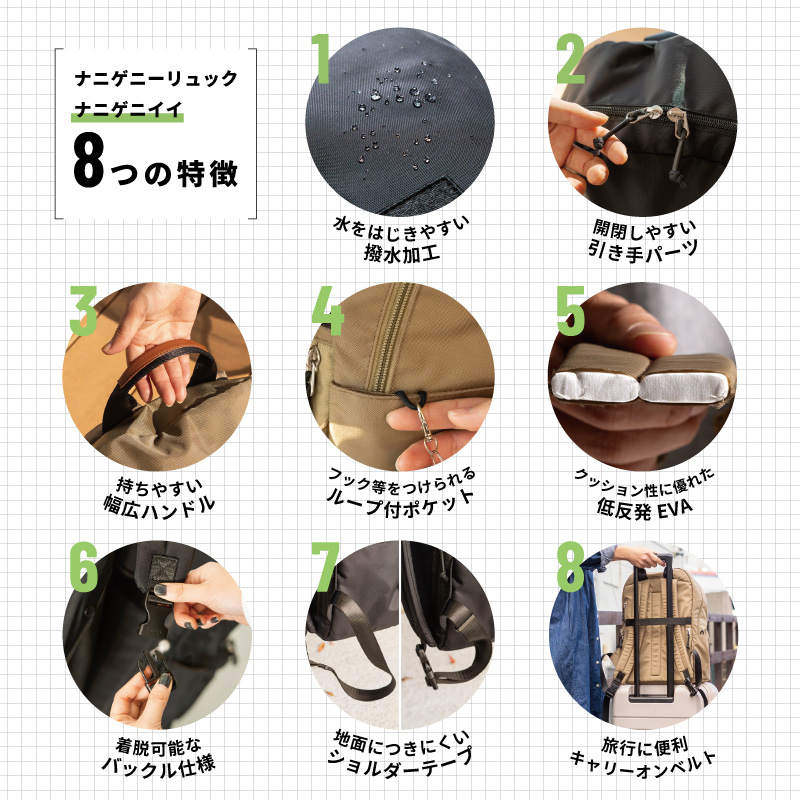 ナニゲニーリュック
ナニゲニイイ
8つの特徴

1
水をはじきやすい
撥水加工

2
開閉しやすい
引き手パーツ

3
持ちやすい
幅広ハンドル

4
フック等をつけられる
ループ付ポケット

5
クッション性に優れた
低反発 EVA

6
着脱可能な
バックル仕様

7
地面につきにくい
ショルダーテープ

8
旅行に便利
キャリーオンベルト